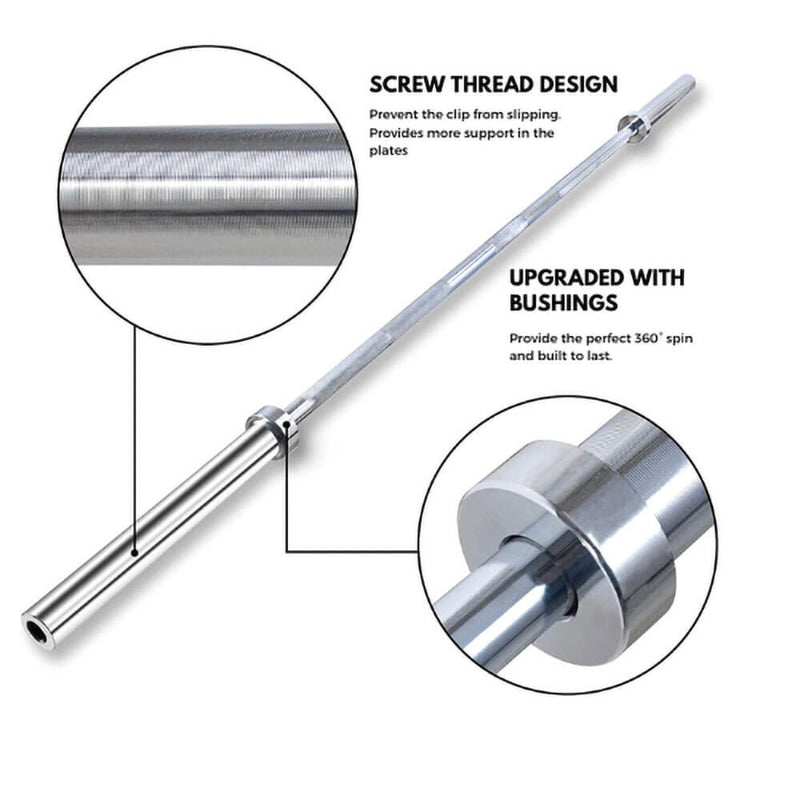 SCREW THREAD DESIGN

Prevent the clip from slipping. Provides more support in the plates

UPGRADED WITH BUSHINGS

Provide the perfect 360° spin and built to last.